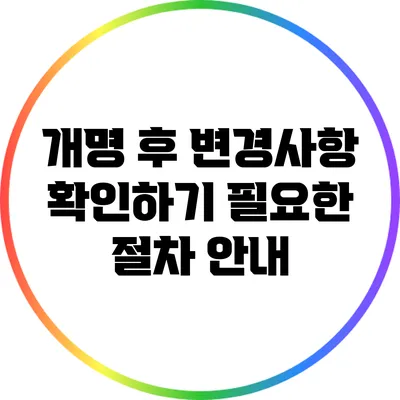 개명 후 변경사항 확인하기 필요한 절차 안내