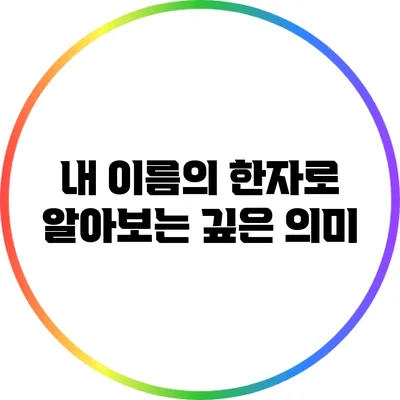 내 이름의 한자로
알아보는 깊은 의미