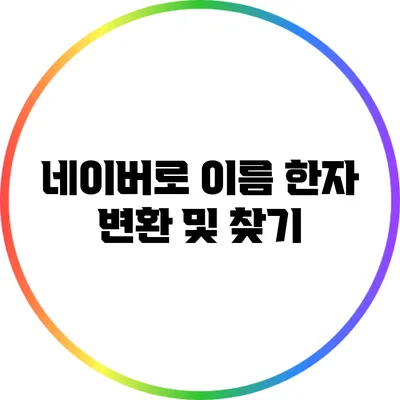 네이버로 이름 한자 변환 및 찾기