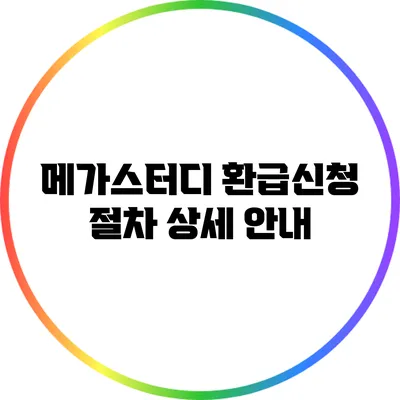 메가스터디 환급신청 절차 상세 안내