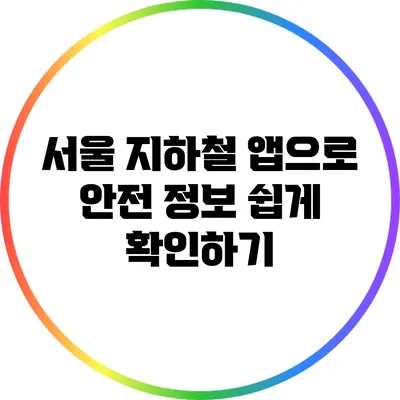 서울 지하철 앱으로 안전 정보 쉽게 확인하기