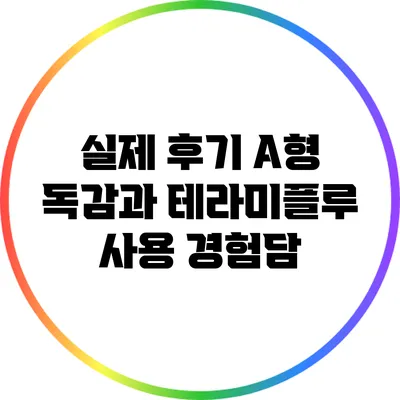 실제 후기 A형 독감과 테라미플루 사용 경험담