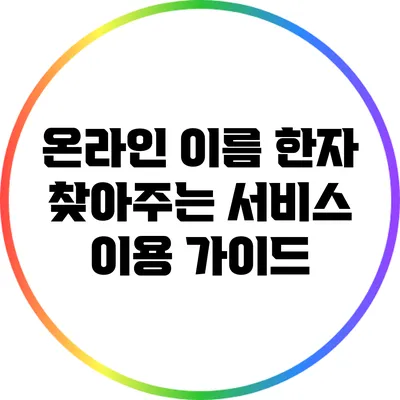 온라인 이름 한자 찾아주는 서비스 이용 가이드