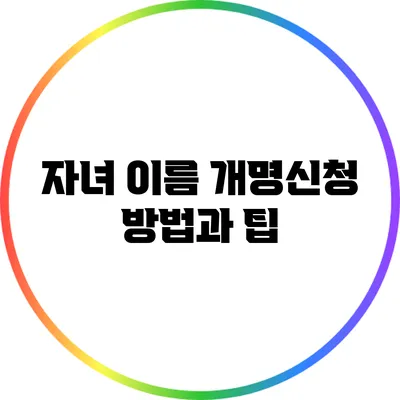 자녀 이름 개명신청 방법과 팁