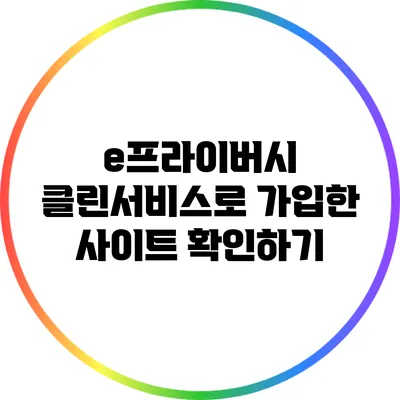 e프라이버시
클린서비스로 가입한
사이트 확인하기