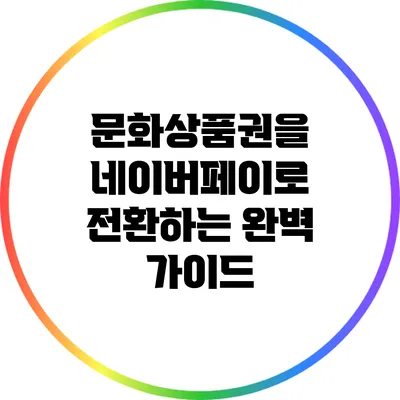 문화상품권을 네이버페이로 전환하는 완벽 가이드