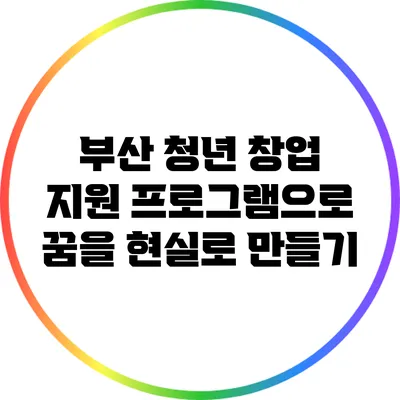 부산 청년 창업
지원 프로그램으로
꿈을 현실로 만들기