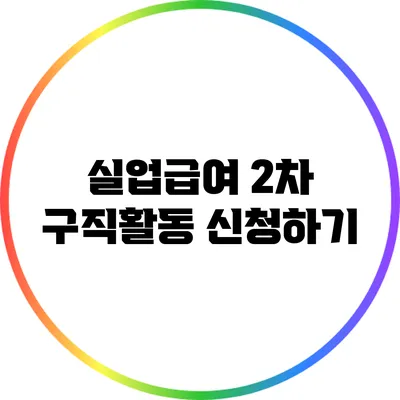 실업급여 2차
구직활동 신청하기