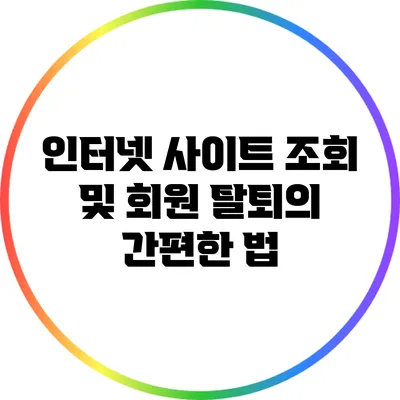 인터넷 사이트 조회 및 회원 탈퇴의 간편한 법