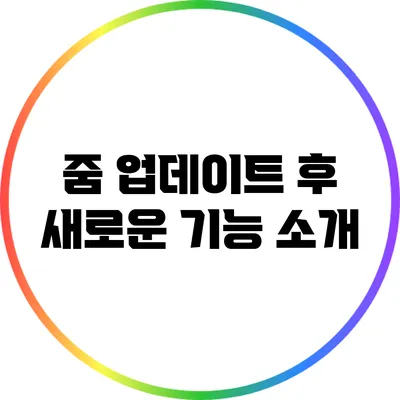 줌 업데이트 후
새로운 기능 소개