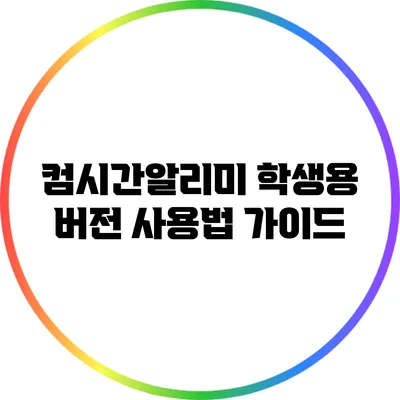 컴시간알리미 학생용 버전 사용법 가이드