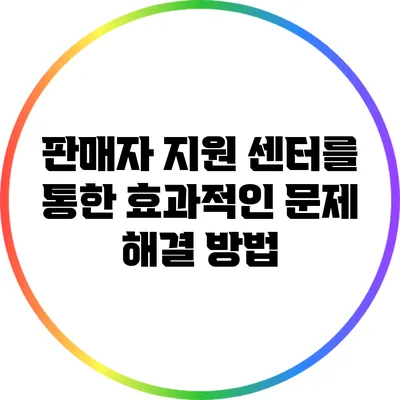 판매자 지원 센터를 통한 효과적인 문제 해결 방법