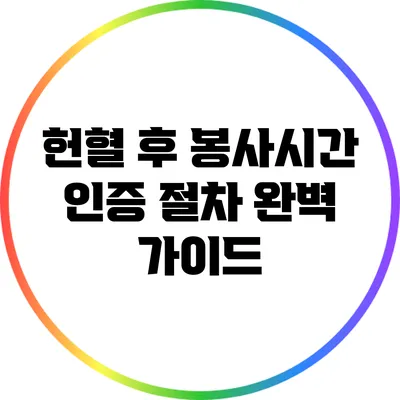 헌혈 후 봉사시간 인증 절차 완벽 가이드