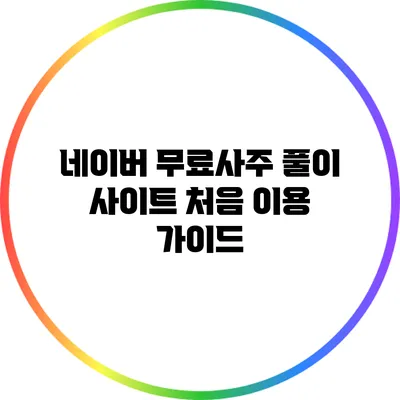 네이버 무료사주 풀이 사이트 처음 이용 가이드